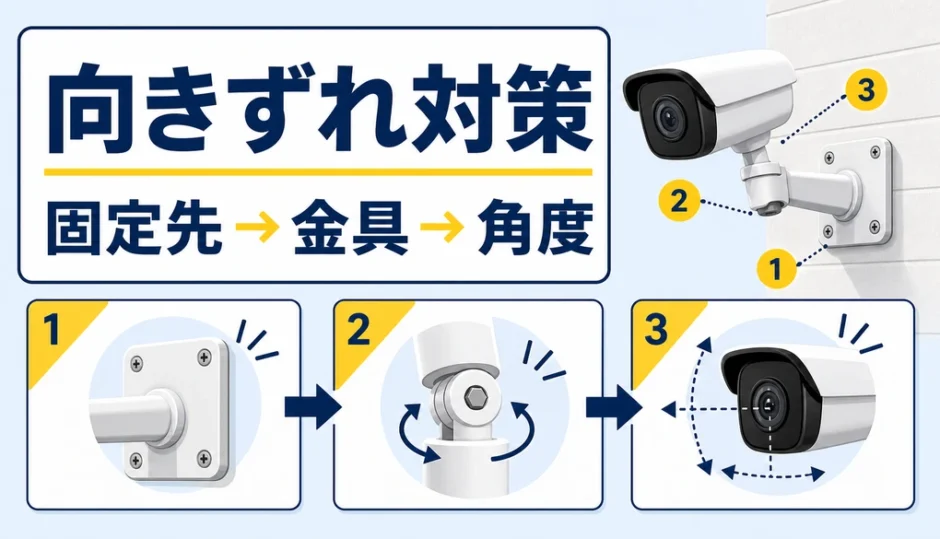 向きずれ対策

固定先 → 金具 → 角度

3

2

1

1

2

3