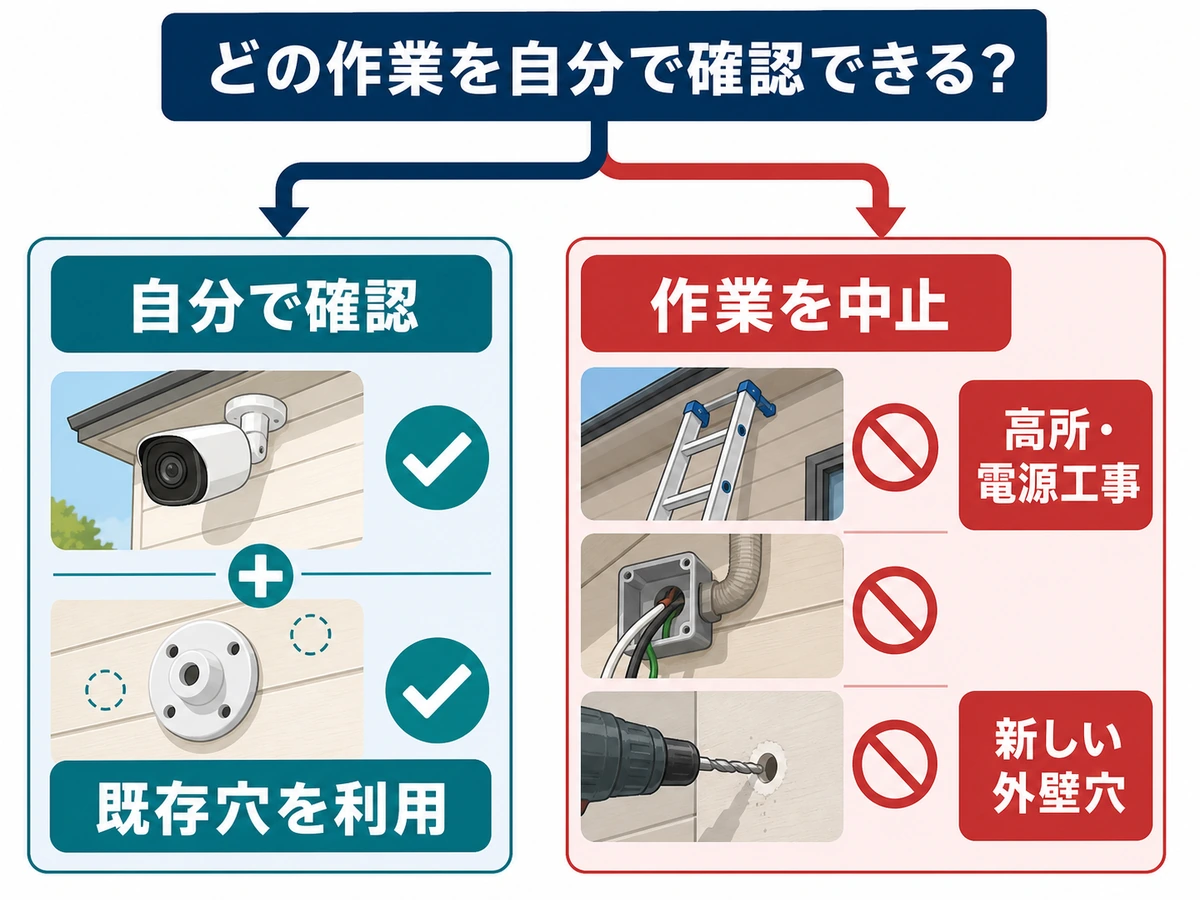 どの作業を自分で確認できる?

自分で確認

既存穴を利用

作業を中止

高所・電源工事

新しい外壁穴