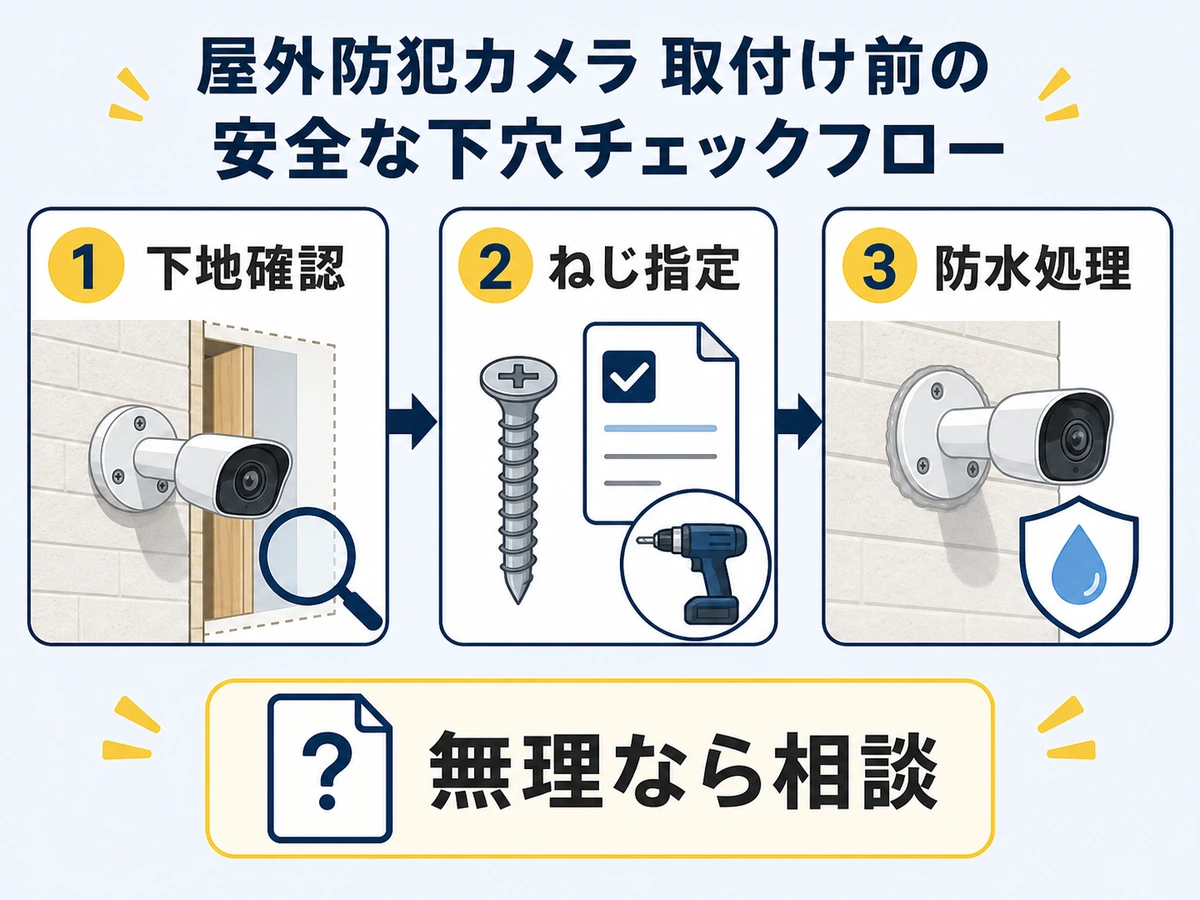 屋外防犯カメラ 取付け前の
安全な下穴チェックフロー

1 下地確認

2 ねじ指定

3 防水処理

?

無理なら相談